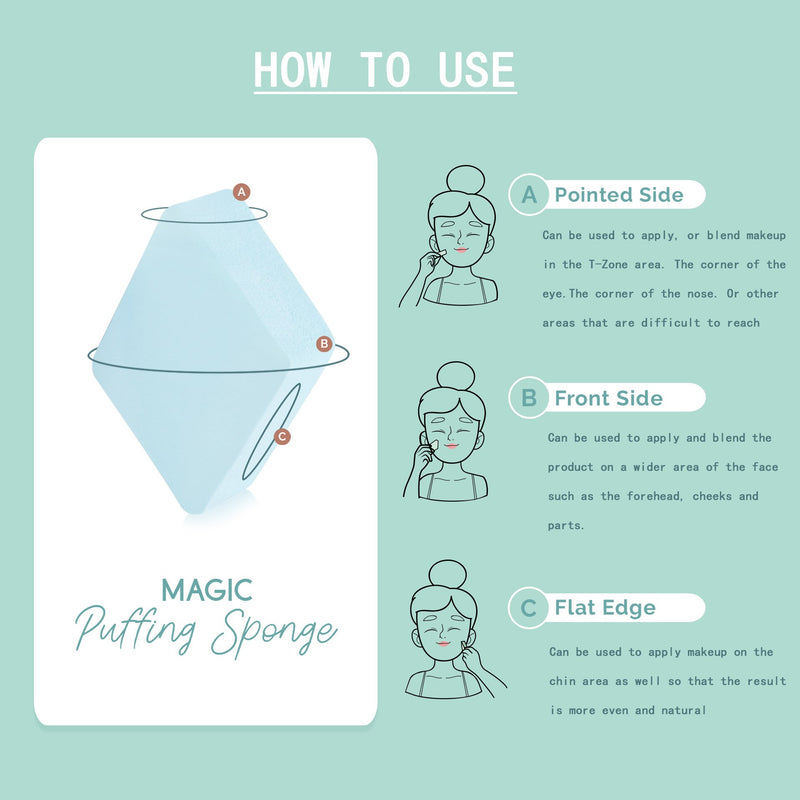 HOW TO USE

A

B

C

MAGIC
Puffing Sponge

A Pointed Side

Can be used to apply, or blend makeup in the T-Zone area. The corner of the eye.The corner of the nose. Or other areas that are difficult to reach

B Front Side

Can be used to apply and blend the product on a wider area of the face such as the forehead, cheeks and parts.

C Flat Edge

Can be used to apply makeup on the chin area as well so that the result is more even and natural