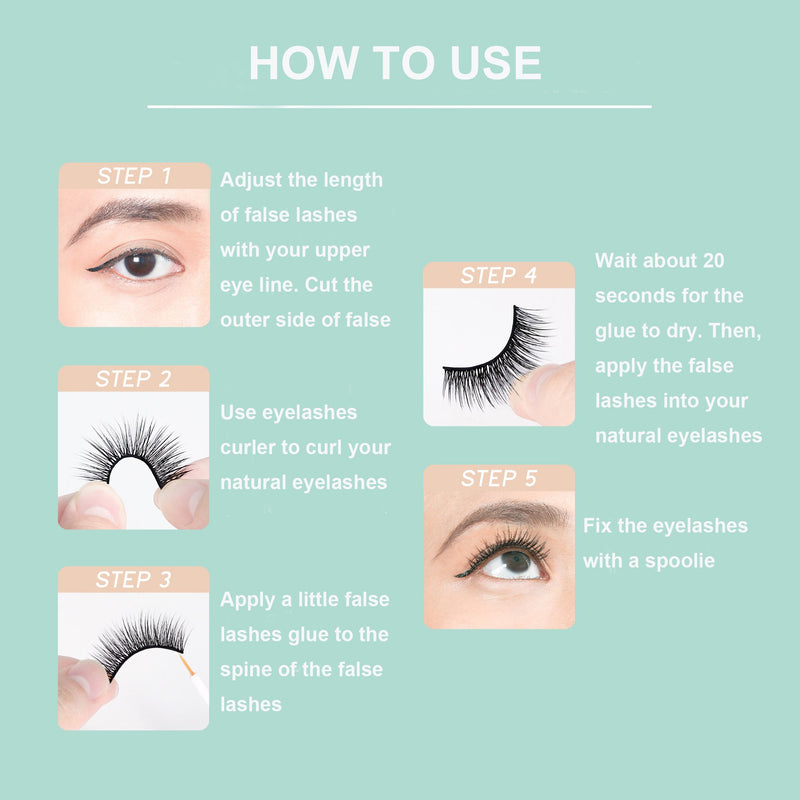 HOW TO USE

STEP 1

Adjust the length of false lashes with your upper eye line. Cut the outer side of false

STEP 2

Use eyelashes curler to curl your natural eyelashes

STEP 3

Apply a little false lashes glue to the spine of the false lashes

STEP 4

Wait about 20 seconds for the glue to dry. Then, apply the false lashes into your natural eyelashes

STEP 5

Fix the eyelashes with a spoolie