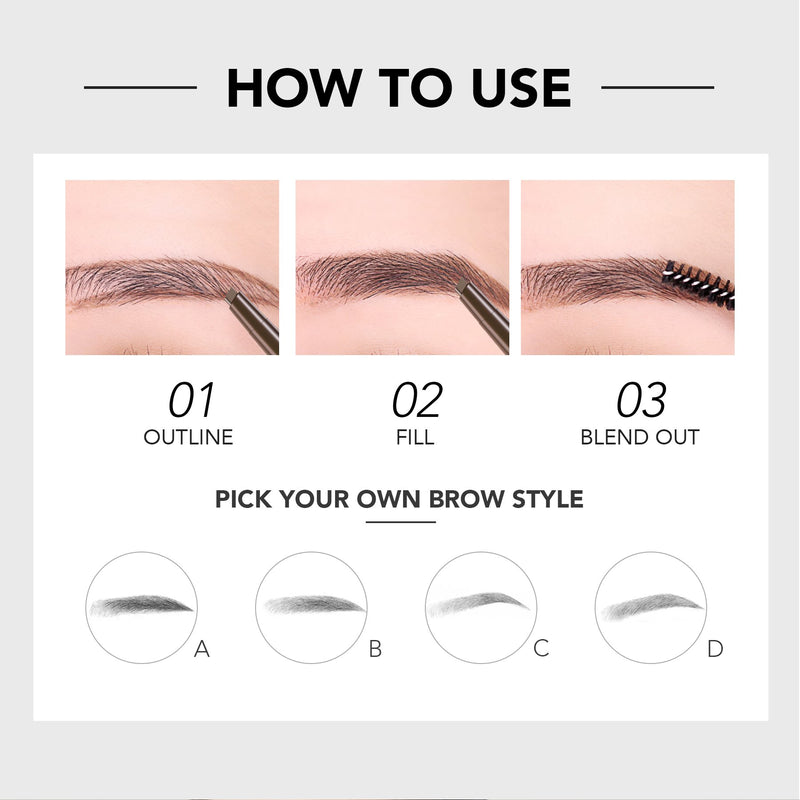 HOW TO USE

01
OUTLINE

02
FILL

03
BLEND OUT

PICK YOUR OWN BROW STYLE

A

B

C

D