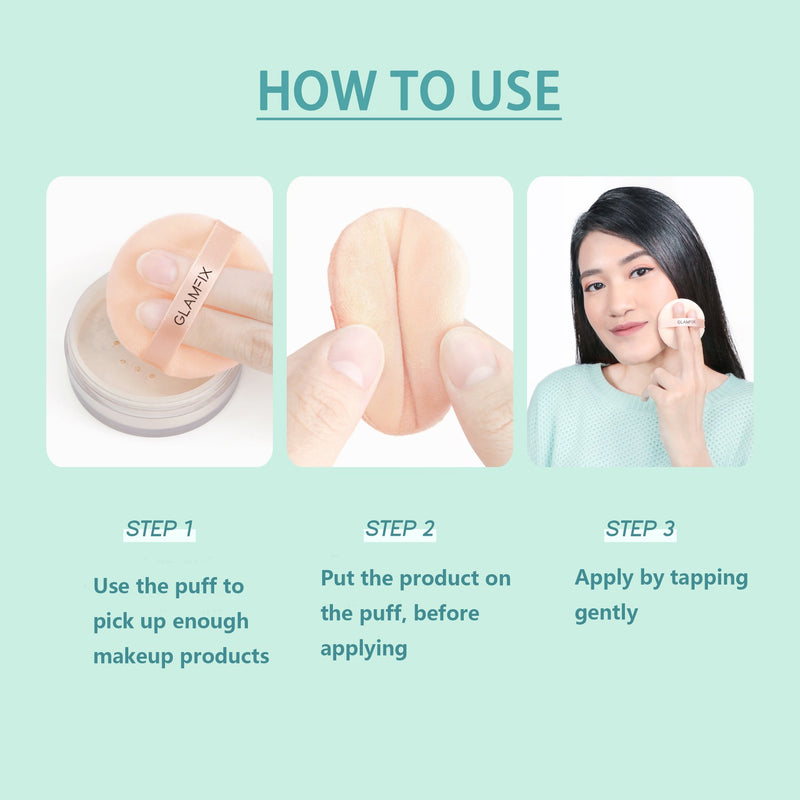 HOW TO USE

GLAMFIX

GLAMFIX

STEP 1

Use the puff to pick up enough makeup products

STEP 2

Put the product on the puff, before applying

STEP 3

Apply by tapping gently