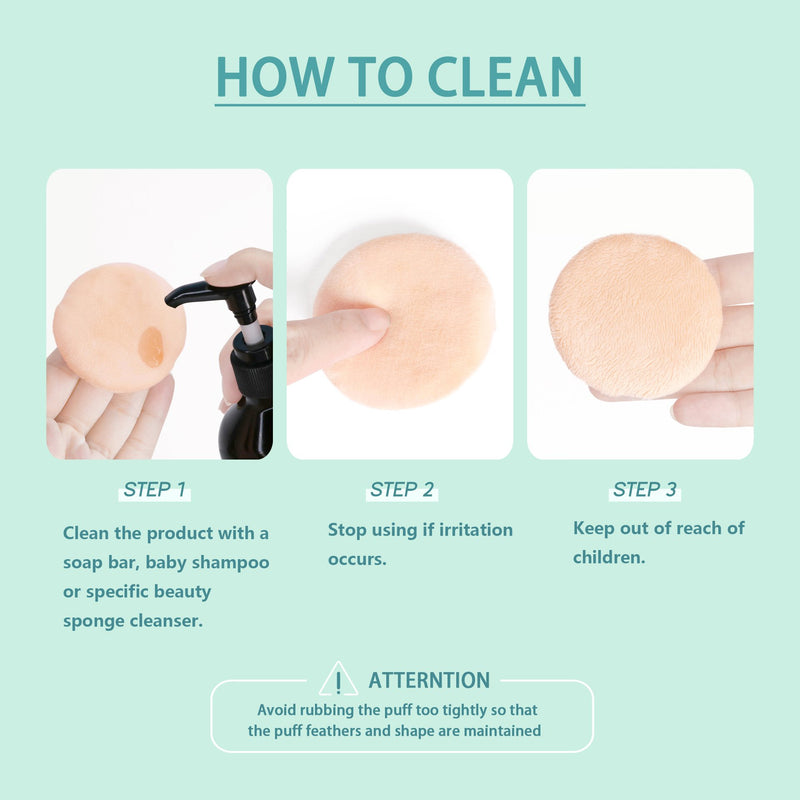 HOW TO CLEAN

STEP 1

Clean the product with a soap bar, baby shampoo or specific beauty sponge cleanser.

STEP 2

Stop using if irritation occurs.

STEP 3

Keep out of reach of children.

! ATTERNTION

Avoid rubbing the puff too tightly so that the puff feathers and shape are maintained