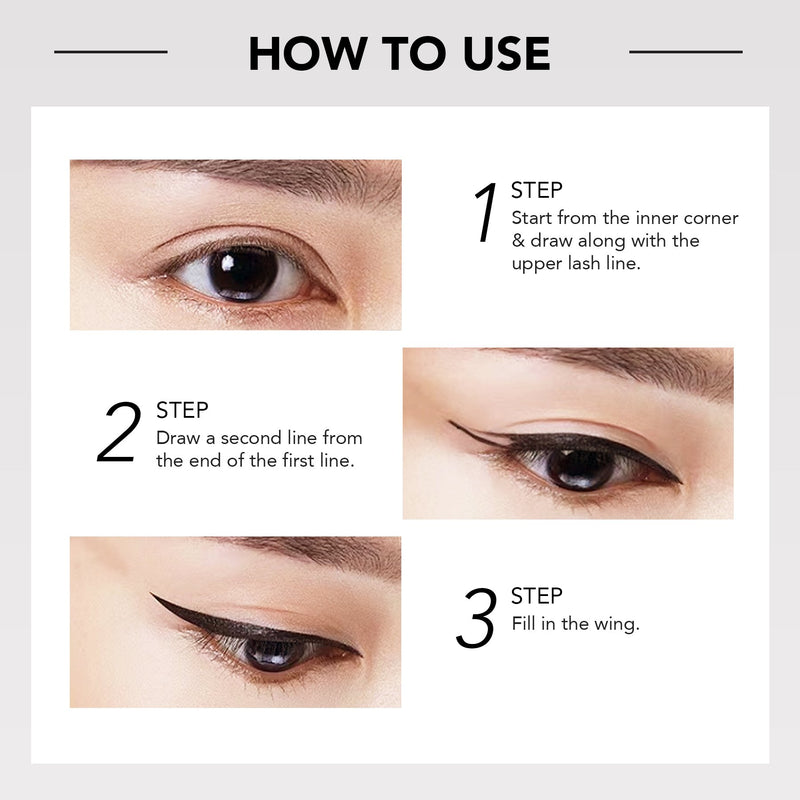 HOW TO USE

1 STEP
Start from the inner corner & draw along with the upper lash line.

2 STEP
Draw a second line from the end of the first line.

3 STEP
Fill in the wing.