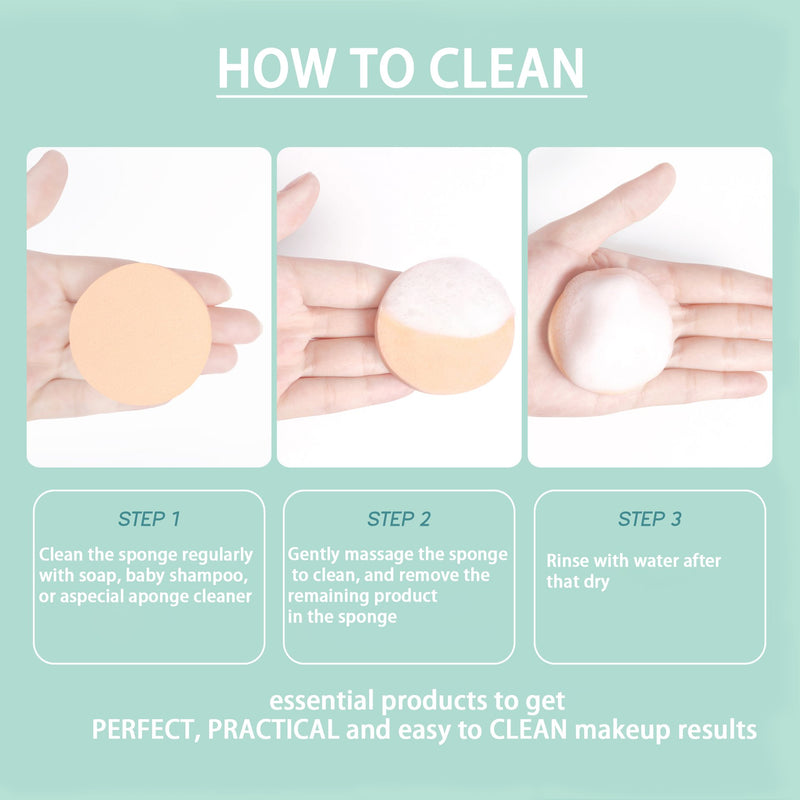 HOW TO CLEAN

STEP 1

Clean the sponge regularly with soap, baby shampoo, or aspecial aponge cleaner

STEP 2

Gently massage the sponge to clean, and remove the remaining product in the sponge

STEP 3

Rinse with water after that dry

essential products to get
PERFECT, PRACTICAL and easy to CLEAN makeup results