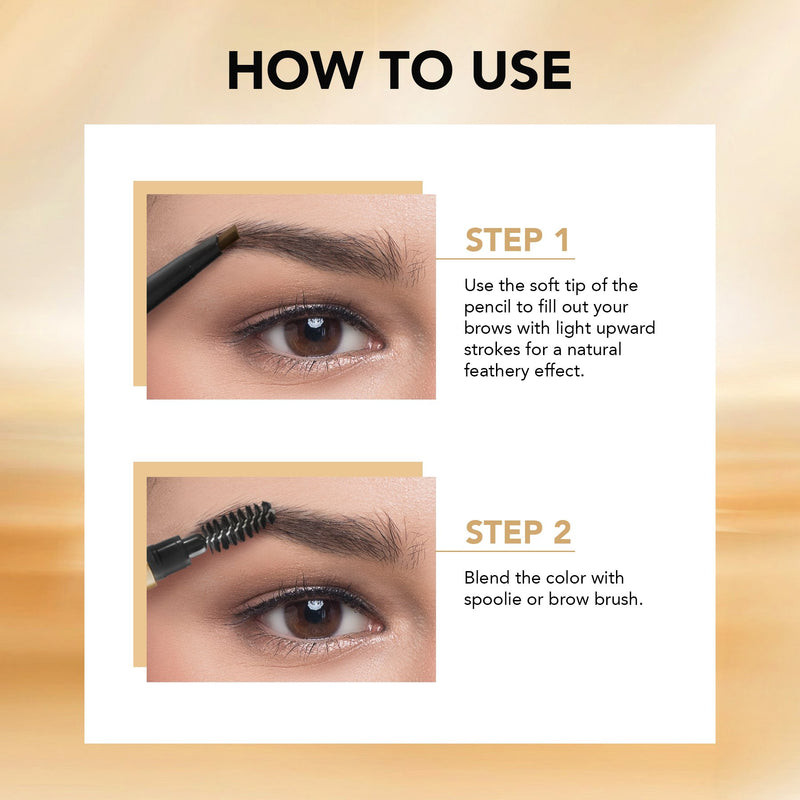 HOW TO USE

STEP 1

Use the soft tip of the pencil to fill out your brows with light upward strokes for a natural feathery effect.

STEP 2

Blend the color with spoolie or brow brush.