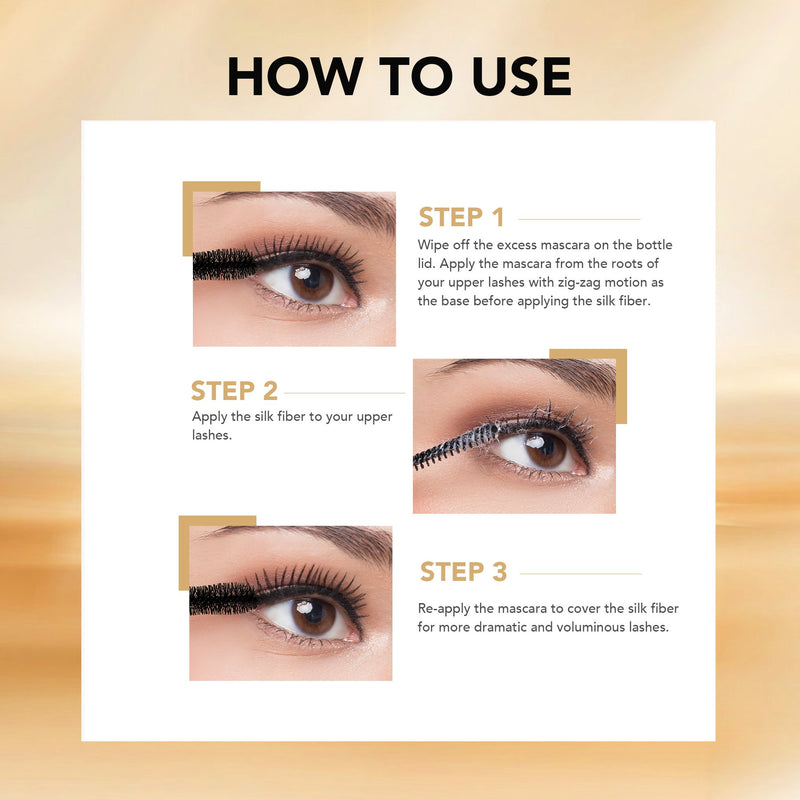 HOW TO USE

STEP 1

Wipe off the excess mascara on the bottle lid. Apply the mascara from the roots of your upper lashes with zig-zag motion as the base before applying the silk fiber.

STEP 2

Apply the silk fiber to your upper lashes.

STEP 3

Re-apply the mascara to cover the silk fiber for more dramatic and voluminous lashes.