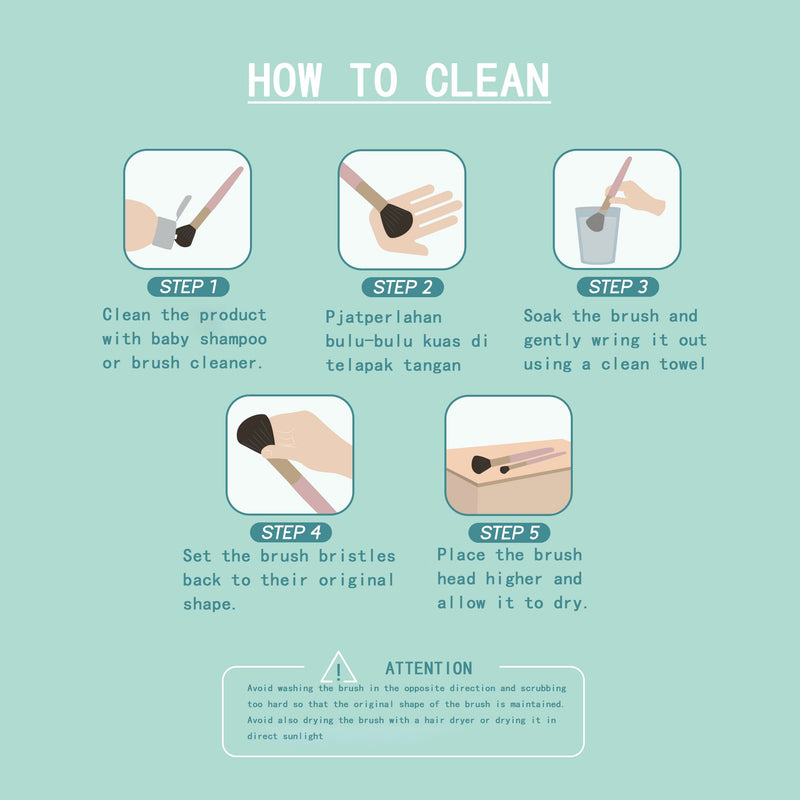 HOW TO CLEAN

STEP 1
Clean the product with baby shampoo or brush cleaner.

STEP 2
Pjatperlahan bulu-bulu kuas di telapak tangan

STEP 3
Soak the brush and gently wring it out using a clean towel

STEP 4
Set the brush bristles back to their original shape.

STEP 5
Place the brush head higher and allow it to dry.

!
ATTENTION
Avoid washing the brush in the opposite direction and scrubbing too hard so that the original shape of the brush is maintained. Avoid also drying the brush with a hair dryer or drying it in direct sunlight