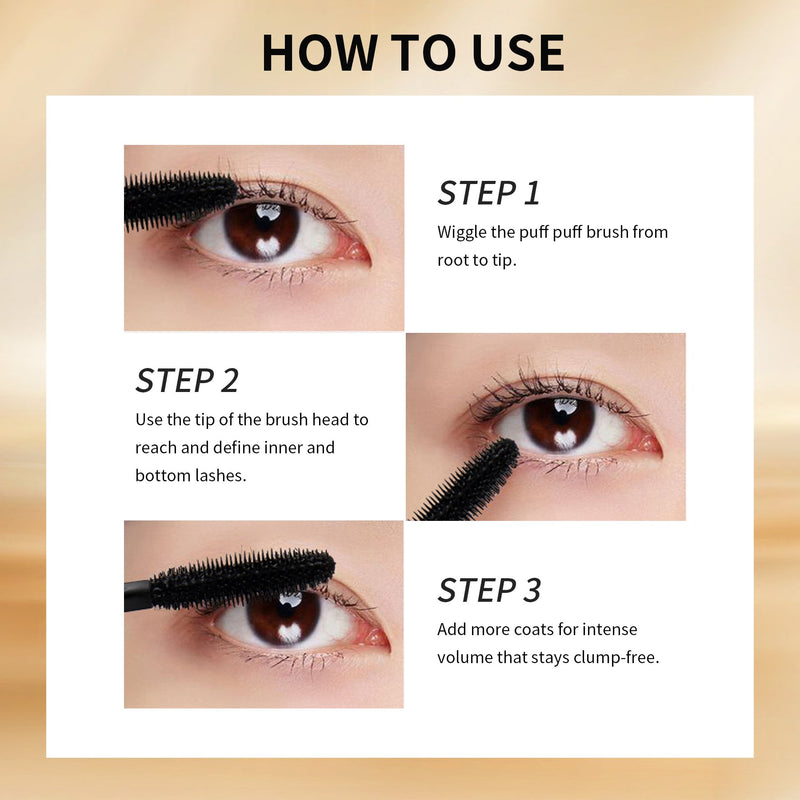 HOW TO USE

STEP 1
Wiggle the puff puff brush from root to tip.

STEP 2
Use the tip of the brush head to reach and define inner and bottom lashes.

STEP 3
Add more coats for intense volume that stays clump-free.