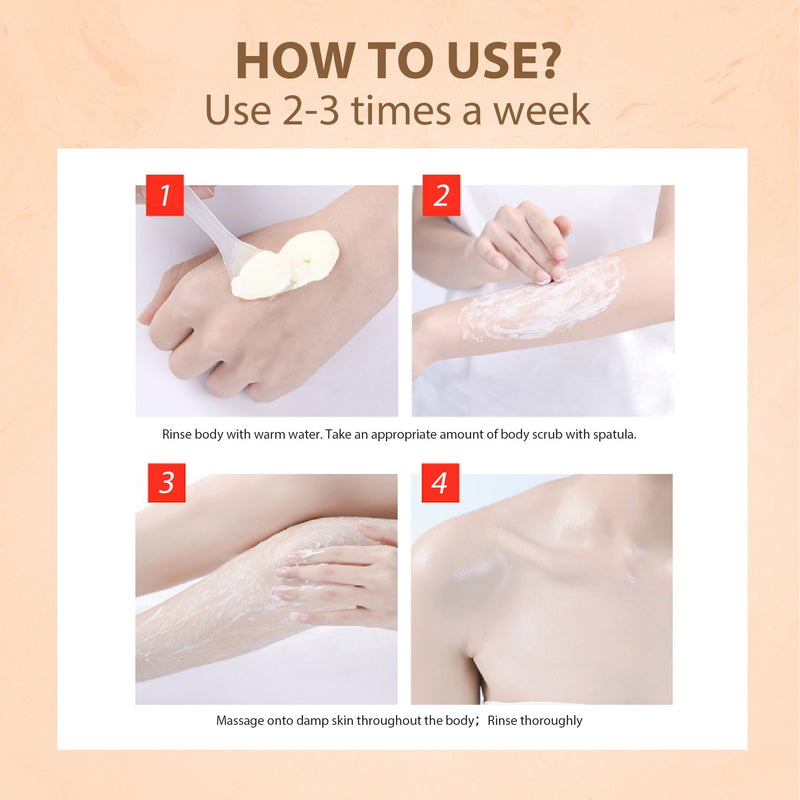 HOW TO USE?
Use 2-3 times a week

1

2

Rinse body with warm water. Take an appropriate amount of body scrub with spatula.

3

4

Massage onto damp skin throughout the body； Rinse thoroughly