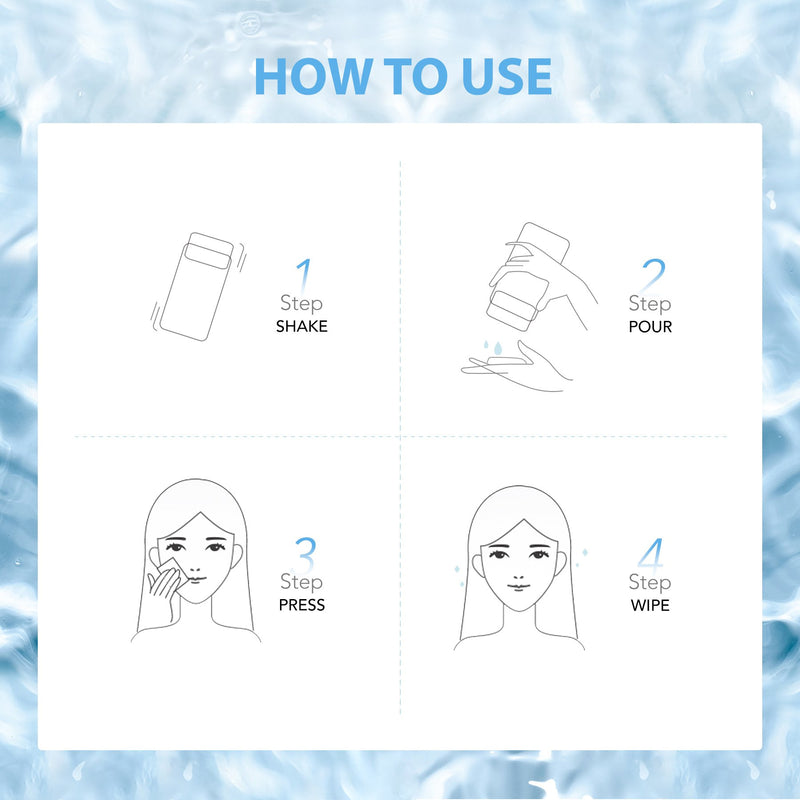 HOW TO USE

1
Step
SHAKE

2
Step
POUR

3
Step
PRESS

4
Step
WIPE