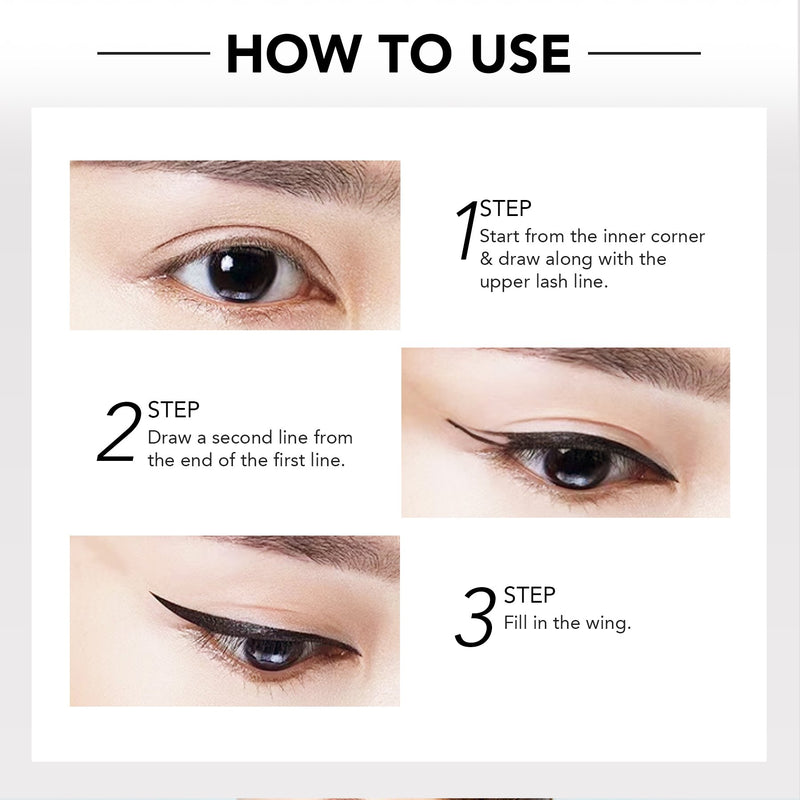 HOW TO USE

1 STEP
Start from the inner corner & draw along with the upper lash line.

2 STEP
Draw a second line from the end of the first line.

3 STEP
Fill in the wing.