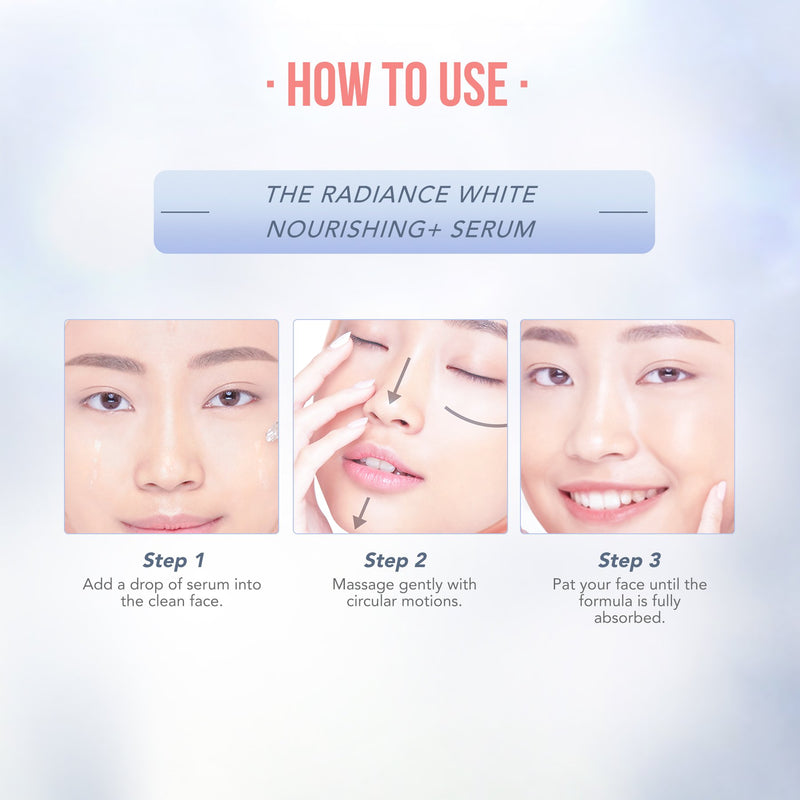 · HOW TO USE ·

THE RADIANCE WHITE NOURISHING+ SERUM

Step 1
Add a drop of serum into the clean face.

Step 2
Massage gently with circular motions.

Step 3
Pat your face until the formula is fully absorbed.