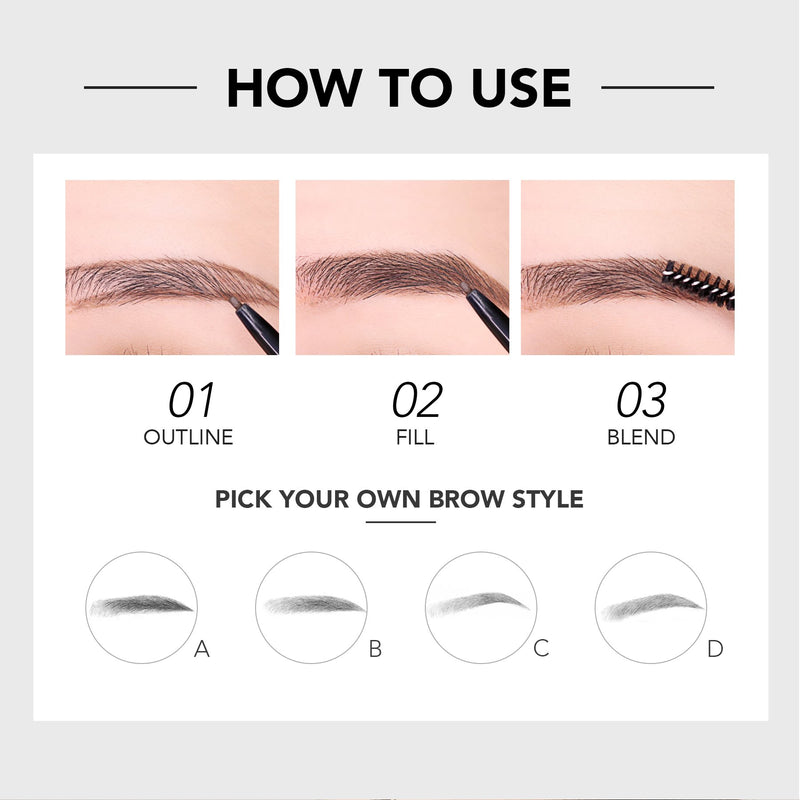 HOW TO USE

01
OUTLINE

02
FILL

03
BLEND

PICK YOUR OWN BROW STYLE

A

B

C

D