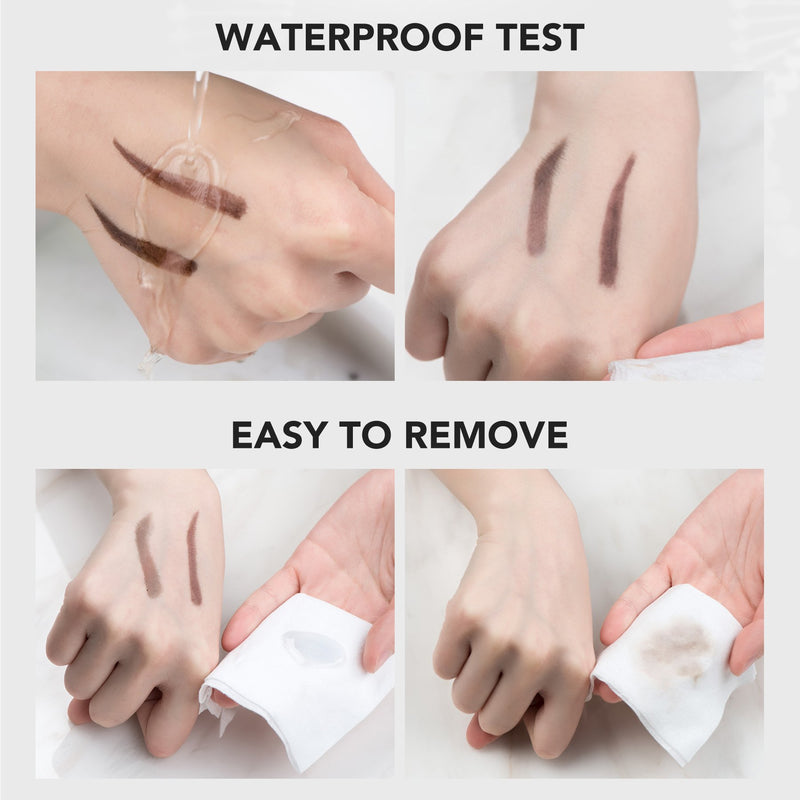 WATERPROOF TEST

EASY TO REMOVE